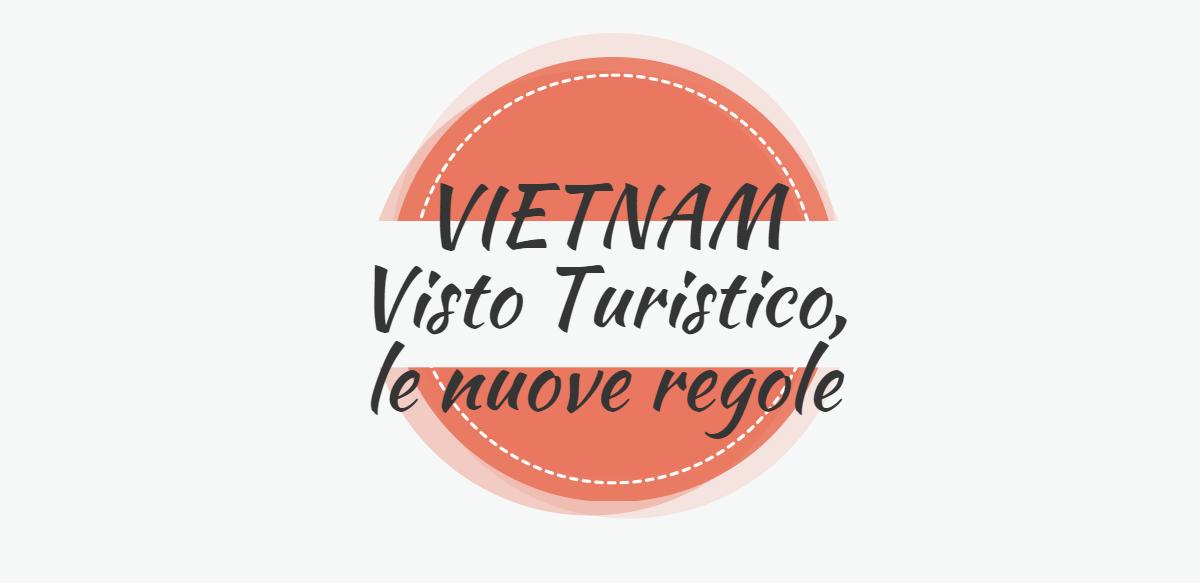 VIETNAM
Visto Turistico,
le nuove regole